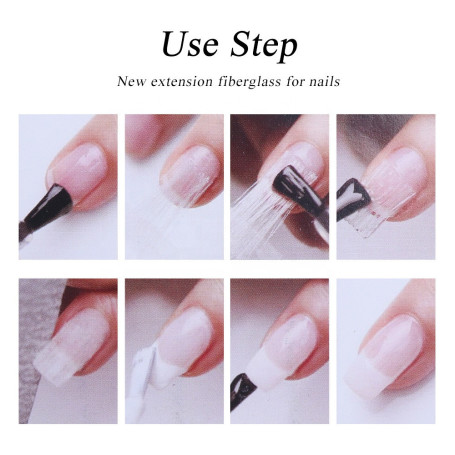 Use Step

New extension fiberglass for nails